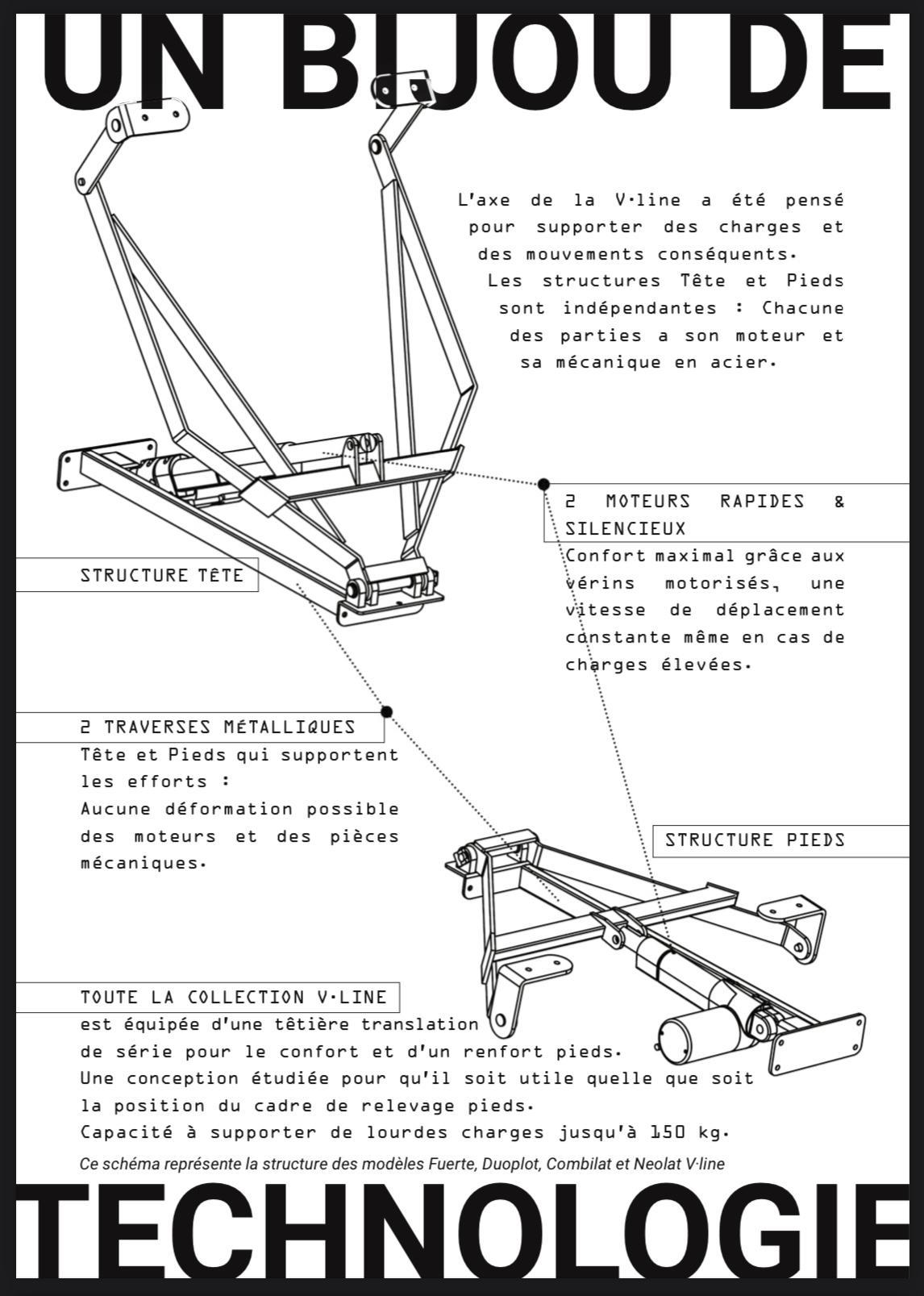 UN BIJOU DE

L'axe de la V·line a été pensé pour supporter des charges et des mouvements conséquents. Les structures Tête et Pieds sont indépendantes : Chacune des parties a son moteur et sa mécanique en acier.

2 MOTEURS RAPIDES & SILENCIEUX
Confort maximal grâce aux vérins motorisés, une vitesse de déplacement constante même en cas de charges élevées.

STRUCTURE TÊTE

2 TRAVERSES MÉTALLIQUES
Tête et Pieds qui supportent les efforts :
Aucune déformation possible des moteurs et des pièces mécaniques.

STRUCTURE PIEDS

TOUTE LA COLLECTION V·LINE
est équipée d'une têtière translation de série pour le confort et d'un renfort pieds.
Une conception étudiée pour qu'il soit utile quelle que soit la position du cadre de relevage pieds.
Capacité à supporter de lourdes charges jusqu'à 150 kg.

Ce schéma représente la structure des modèles Fuerte, Duoplot, Combilat et Neolat V·line

TECHNOLOGIE